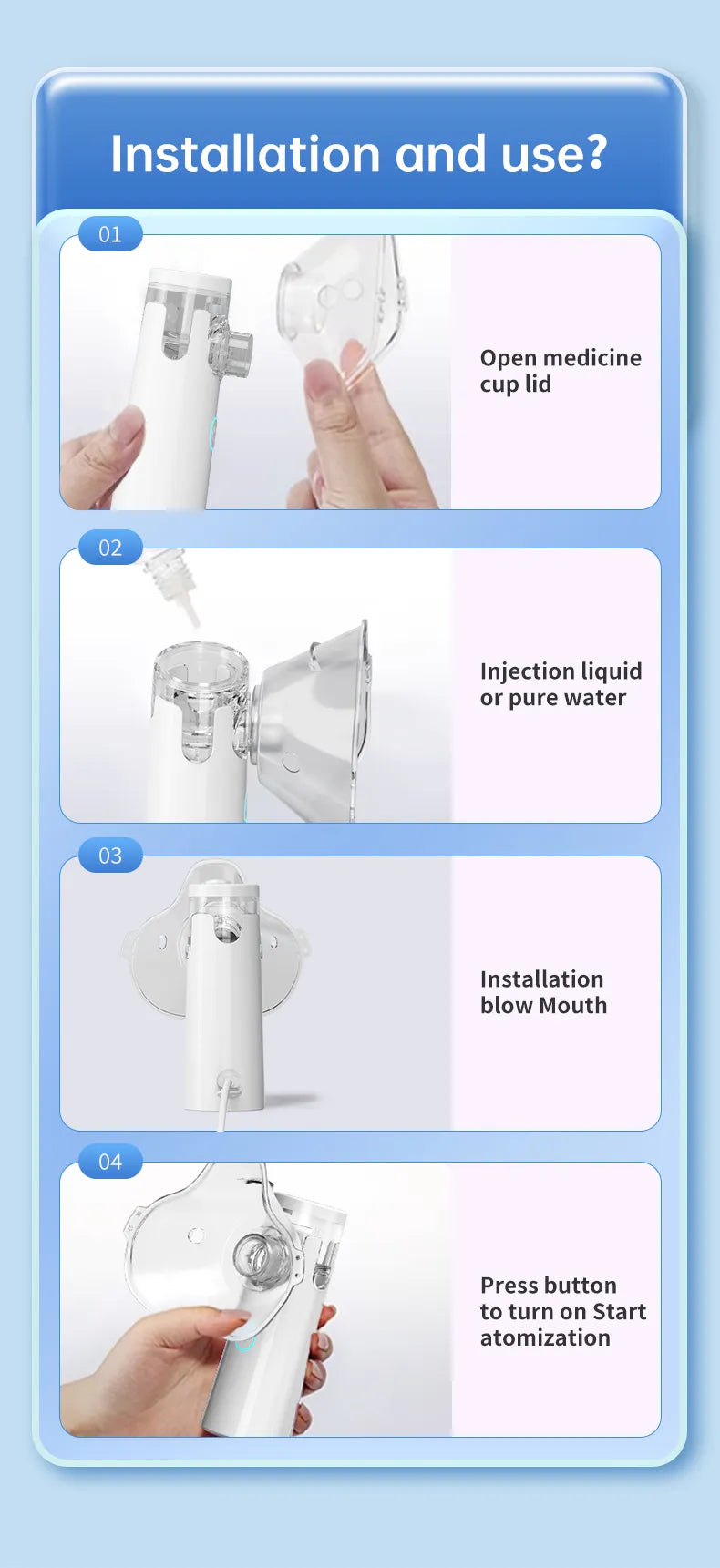 Installation and use?

01

Open medicine cup lid

02

Injection liquid or pure water

03

Installation blow Mouth

04

Press button to turn on Start atomization